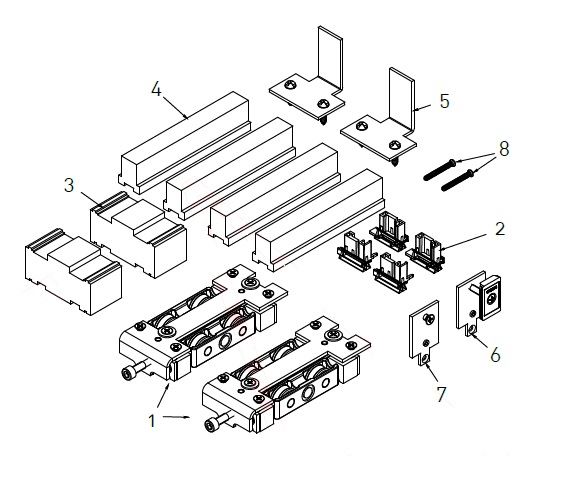 4
5
8
3
2
6
7
1